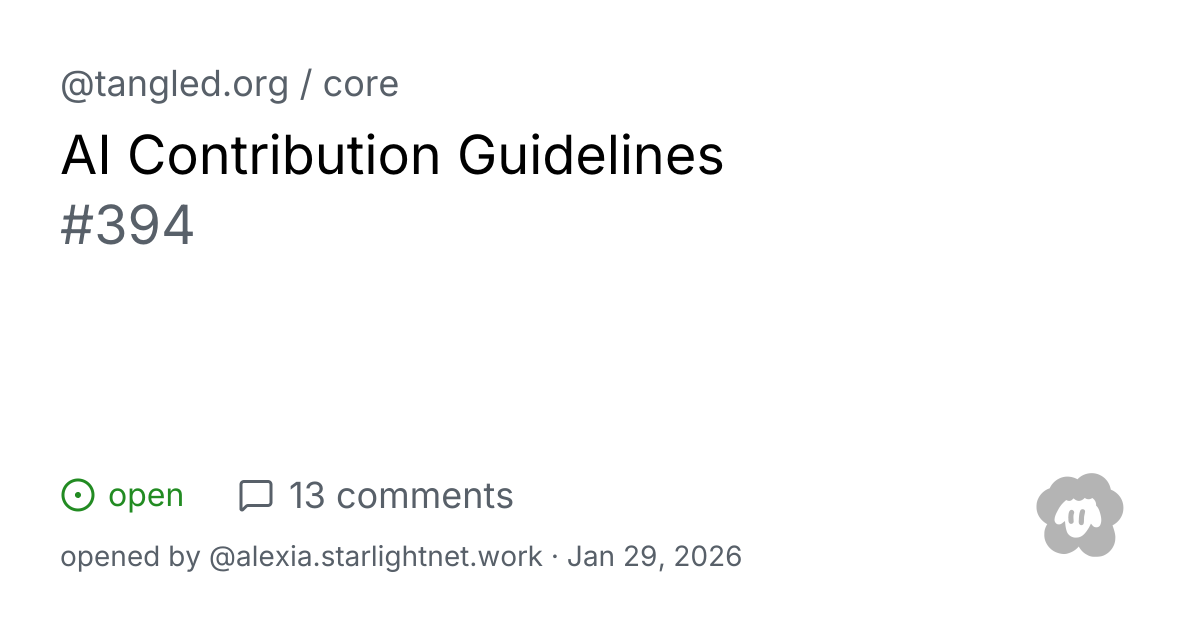 @tangled.org / core

AI Contribution Guidelines
#394

open

13 comments

opened by @alexia.starlightnet.work · Jan 29, 2026