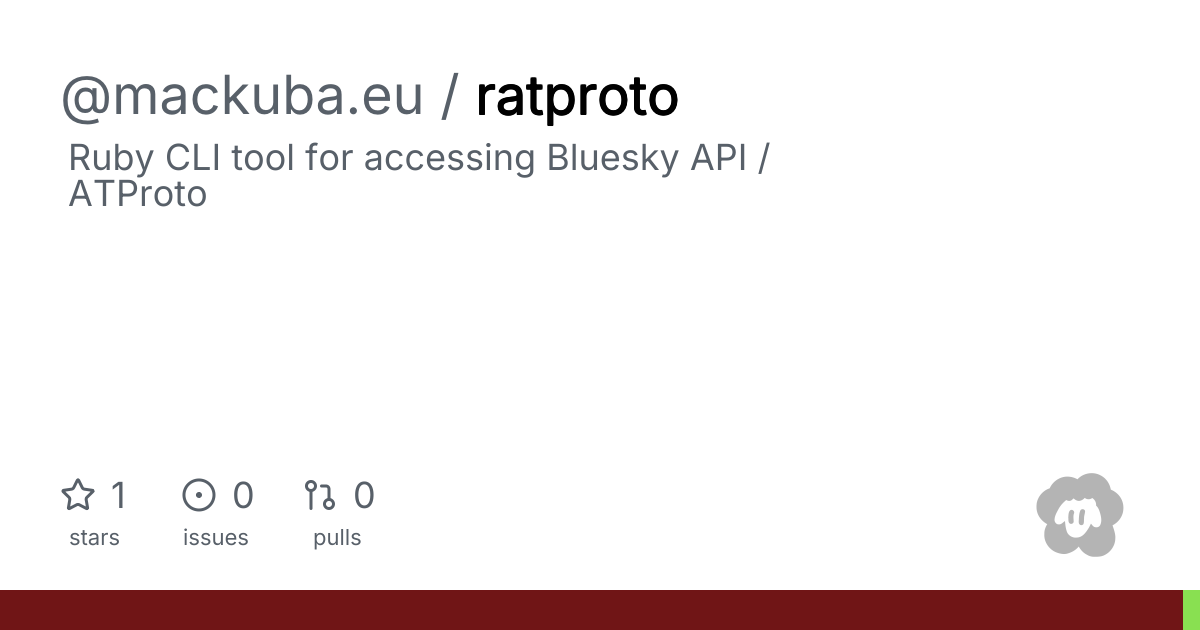 @mackuba.eu / ratproto

Ruby CLI tool for accessing Bluesky API / ATProto

1
stars

0
issues

0
pulls